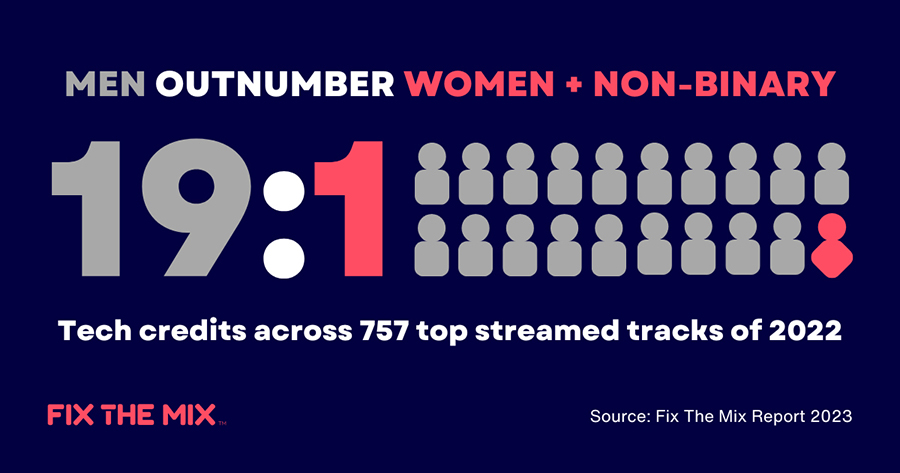 MEN OUTNUMBER WOMEN + NON-BINARY

19:1

Tech credits across 757 top streamed tracks of 2022

FIX THE MIX™

Source: Fix The Mix Report 2023