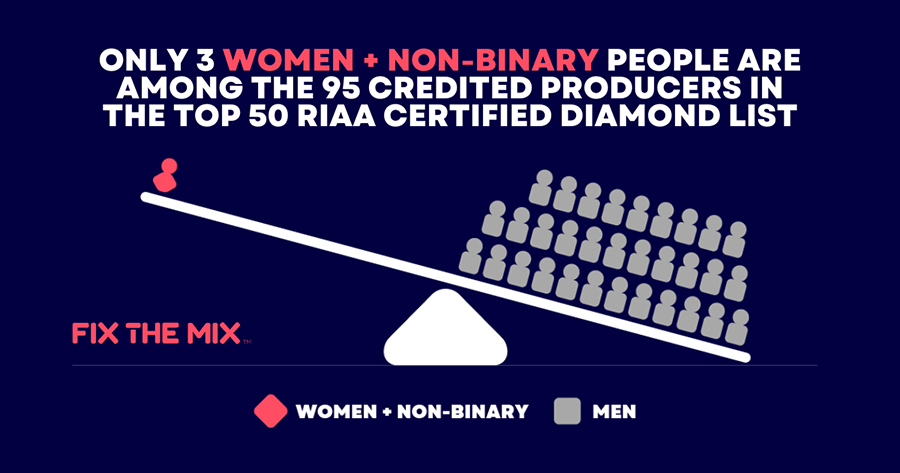 ONLY 3 WOMEN + NON-BINARY PEOPLE ARE AMONG THE 95 CREDITED PRODUCERS IN THE TOP 50 RIAA CERTIFIED DIAMOND LIST

FIX THE MIX™

WOMEN + NON-BINARY MEN